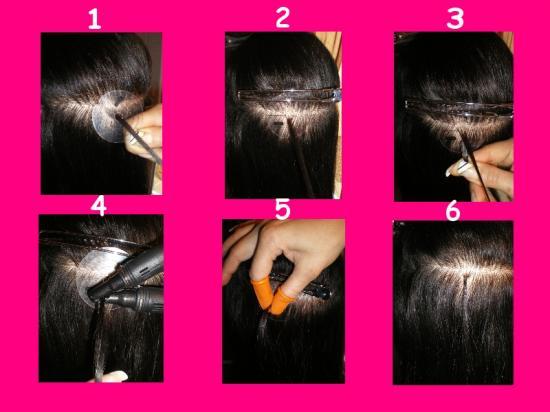 1
2
3
4
5
6